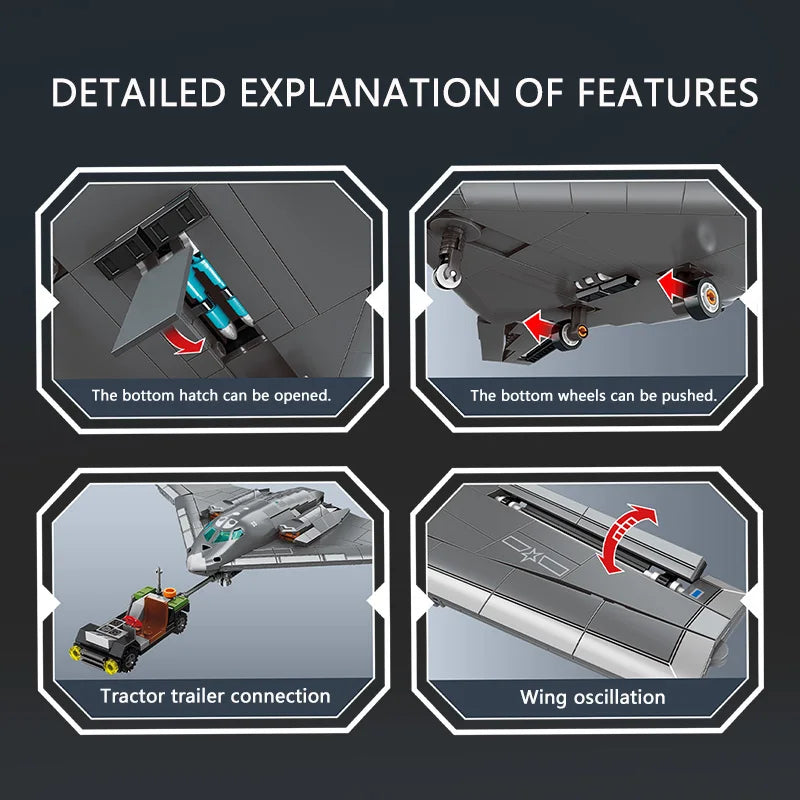 DETAILED EXPLANATION OF FEATURES

The bottom hatch can be opened.

The bottom wheels can be pushed.

Tractor trailer connection

Wing oscillation